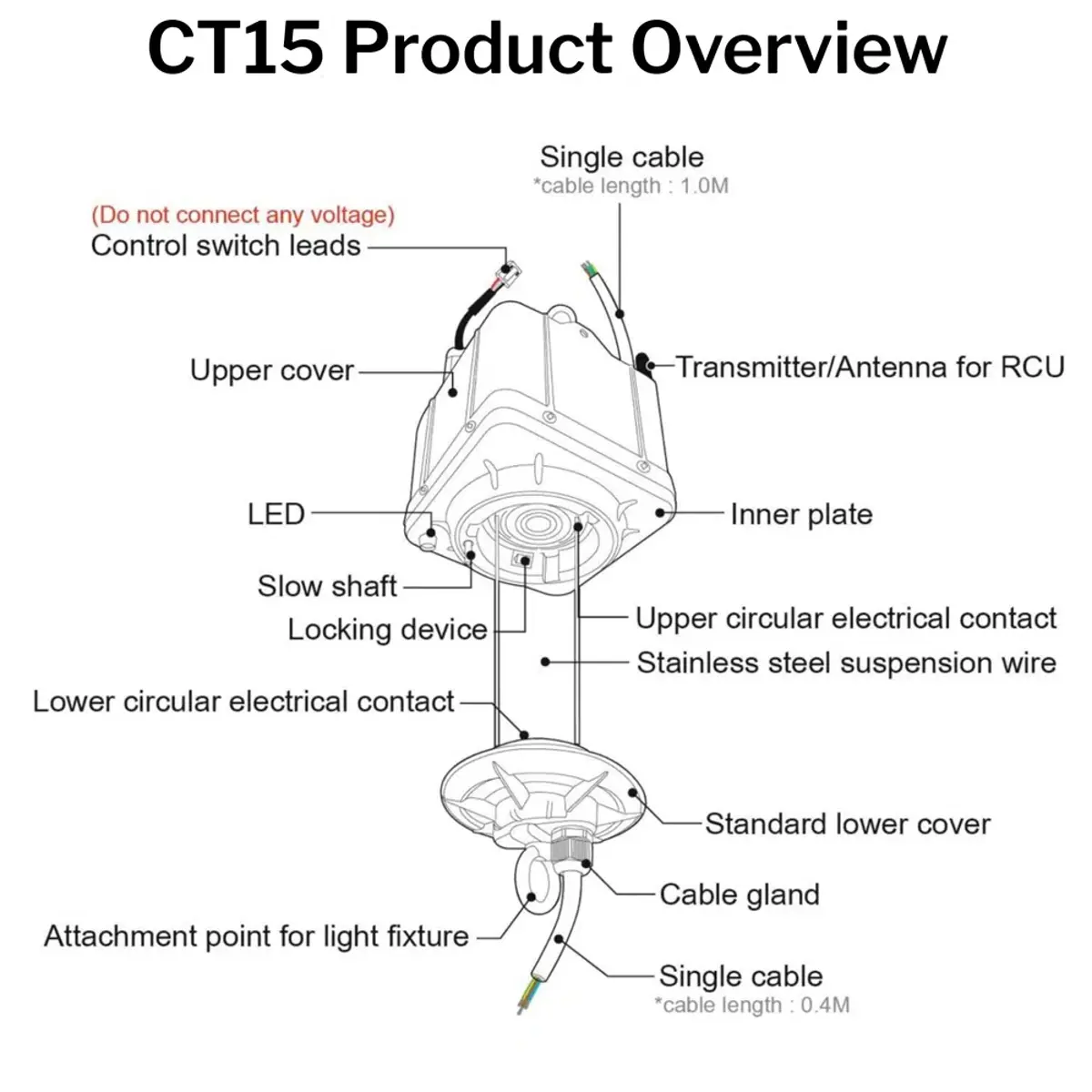 CT15 Product Overview

Single cable
*cable length : 1.0M

(Do not connect any voltage)
Control switch leads

Upper cover

Transmitter/Antenna for RCU

LED

Inner plate

Slow shaft

Locking device

Upper circular electrical contact

Stainless steel suspension wire

Lower circular electrical contact

Standard lower cover

Cable gland

Attachment point for light fixture

Single cable
*cable length : 0.4M