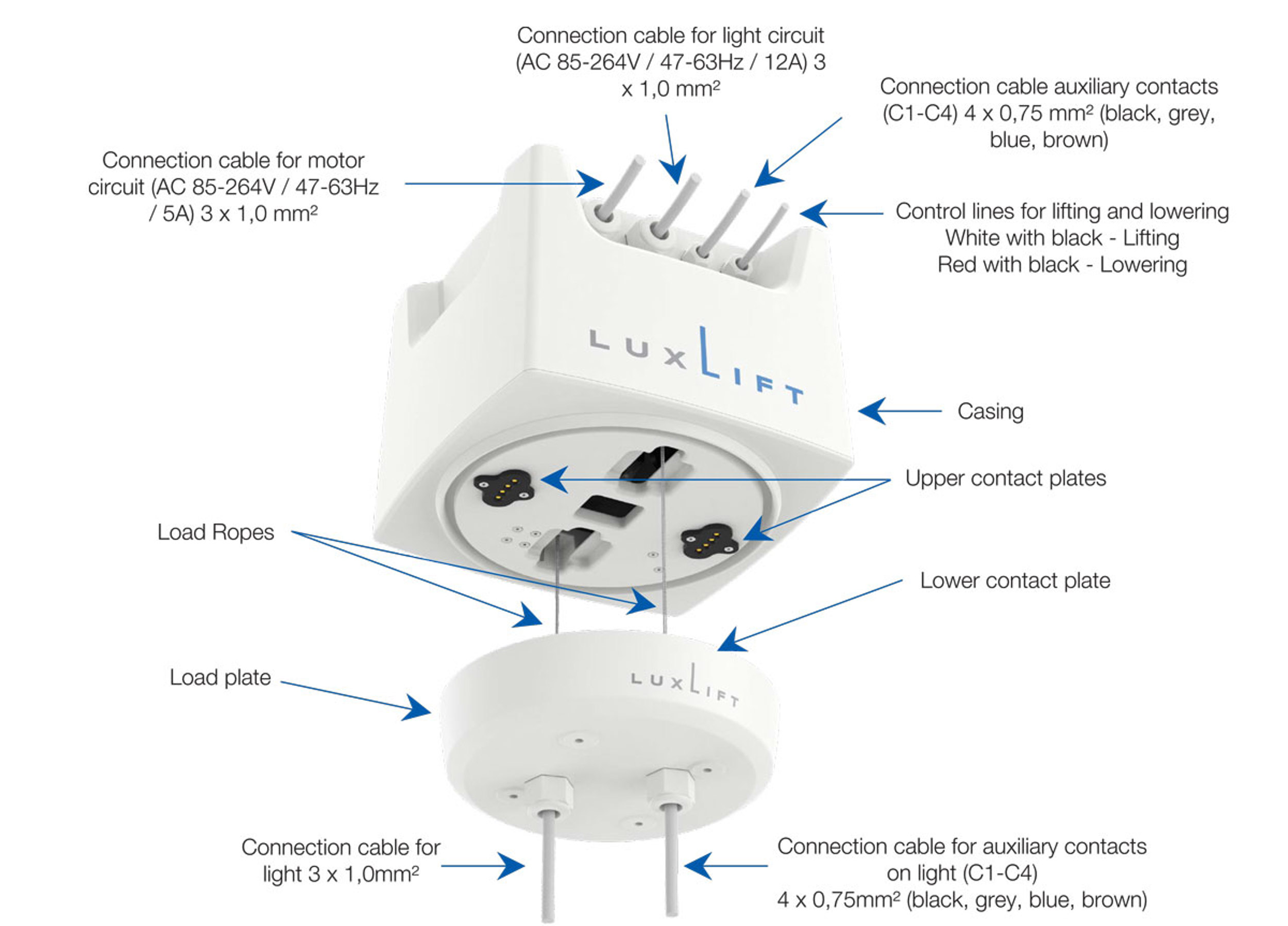 Connection cable for light circuit (AC 85-264V / 47-63Hz / 12A) 3 x 1,0 mm²

Connection cable auxiliary contacts (C1-C4) 4 x 0,75 mm² (black, grey, blue, brown)

Connection cable for motor circuit (AC 85-264V / 47-63Hz / 5A) 3 x 1,0 mm²

Control lines for lifting and lowering
White with black - Lifting
Red with black - Lowering

LUXLIFT

Casing

Upper contact plates

Load Ropes

Lower contact plate

Load plate

LUXLIFT

Connection cable for light 3 x 1,0mm²

Connection cable for auxiliary contacts on light (C1-C4)
4 x 0,75mm² (black, grey, blue, brown)